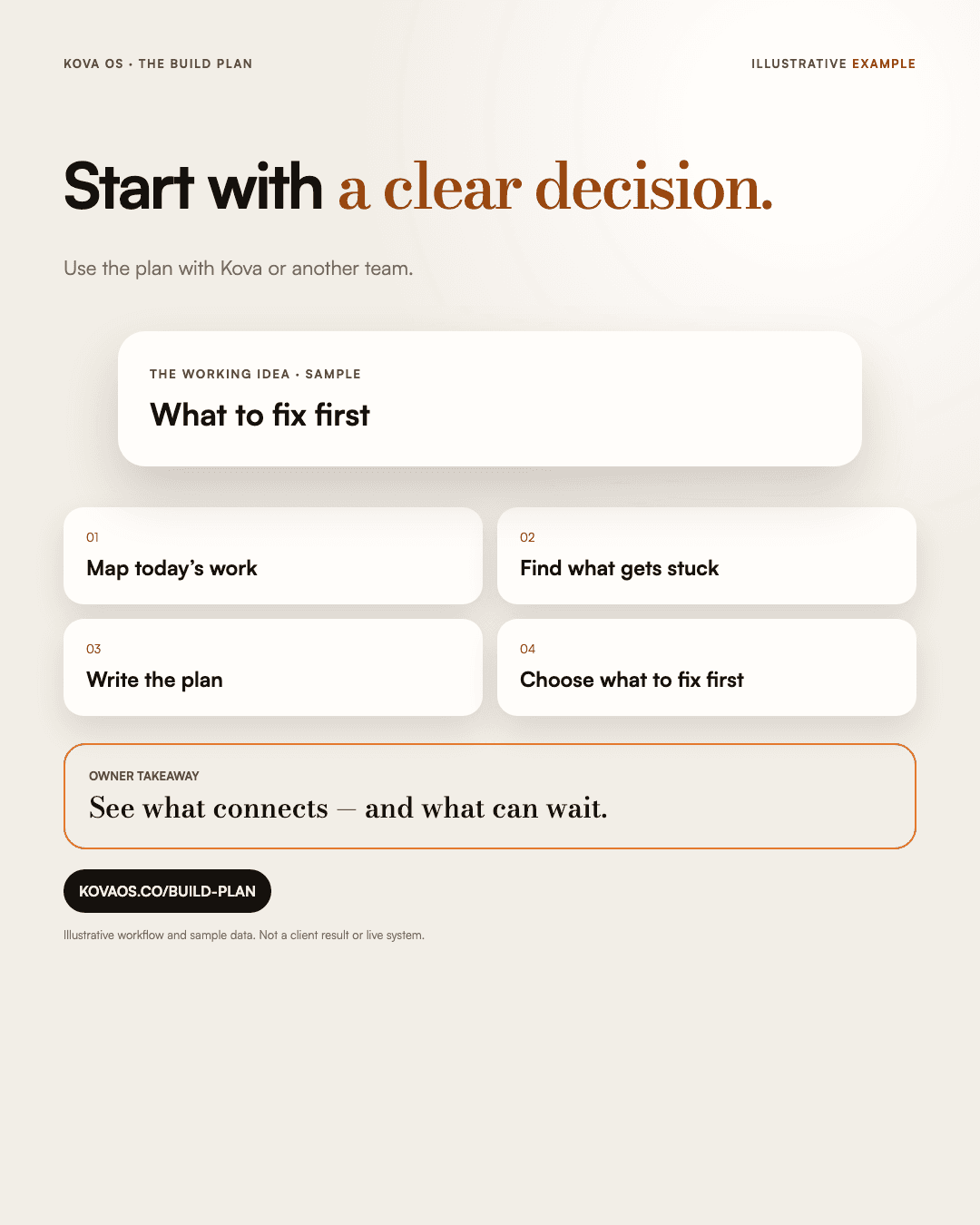 KOVA OS · THE BUILD PLAN

ILLUSTRATIVE EXAMPLE

Start with a clear decision.

Use the plan with Kova or another team.

THE WORKING IDEA · SAMPLE

What to fix first

01

Map today's work

02

Find what gets stuck

03

Write the plan

04

Choose what to fix first

OWNER TAKEAWAY

See what connects — and what can wait.

KOVAOS.CO/BUILD-PLAN

Illustrative workflow and sample data. Not a client result or live system.